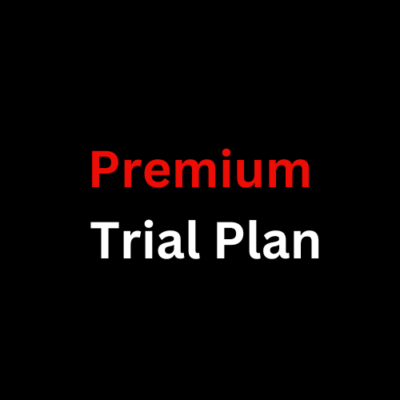 Premium
Trial Plan